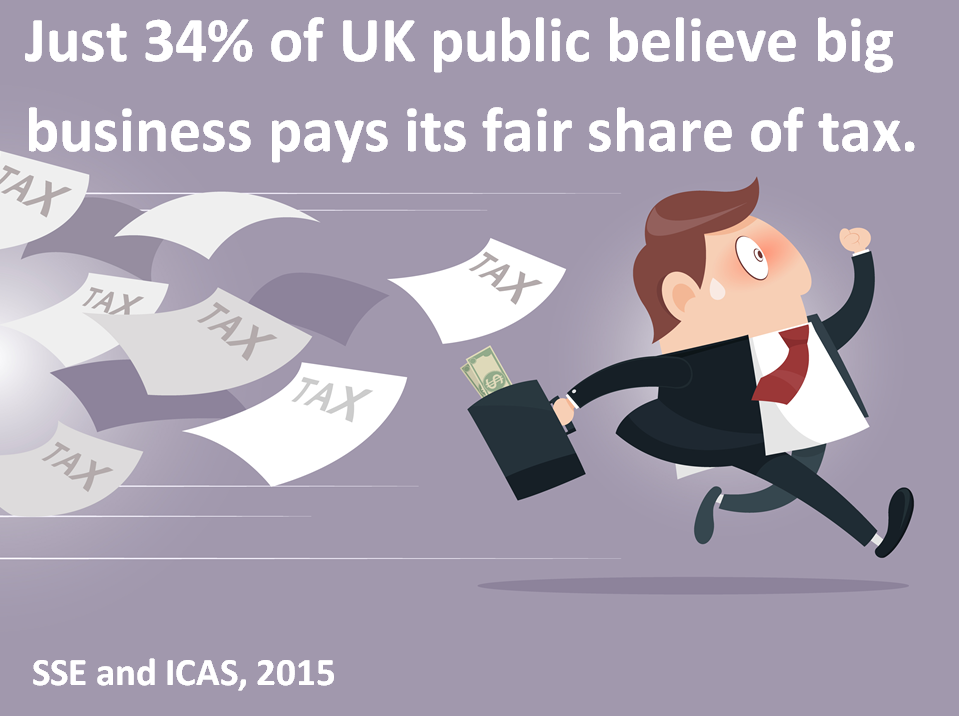 Just 34% of UK public believe big business pays its fair share of tax.

TAX

TAX

TAX

TAX

TAX

TAX

SSE and ICAS, 2015